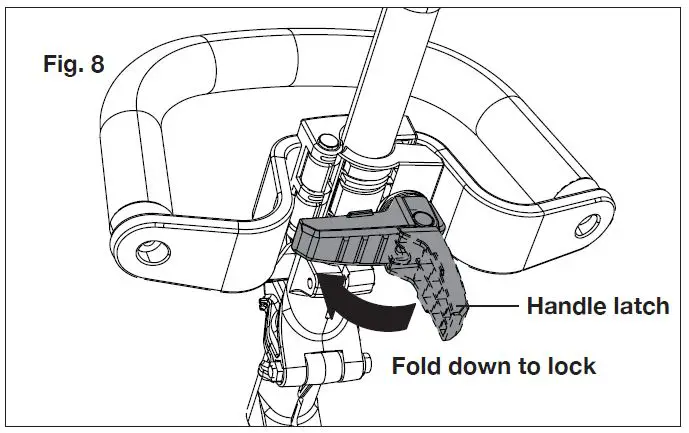 Fig. 8

Handle latch

Fold down to lock