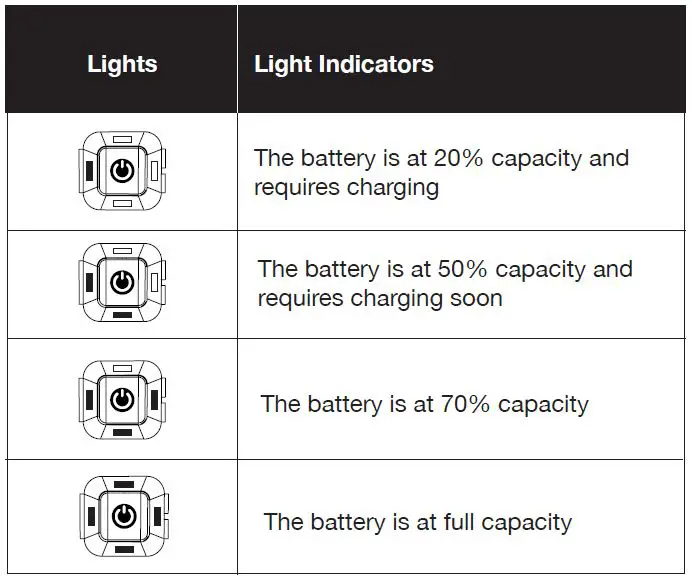 | Lights | Light Indicators |
|---|---|
| | The battery is at 20% capacity and requires charging |
| | The battery is at 50% capacity and requires charging soon |
| | The battery is at 70% capacity |
| | The battery is at full capacity |