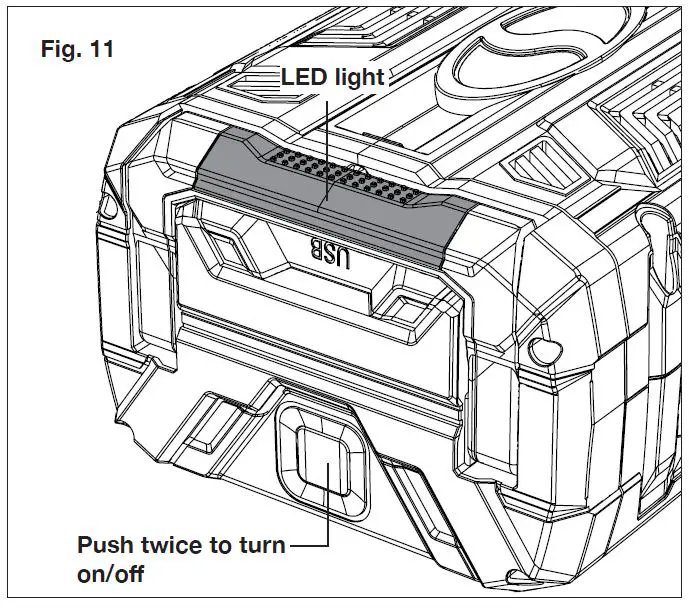 Fig. 11

LED light

USB

Push twice to turn on/off