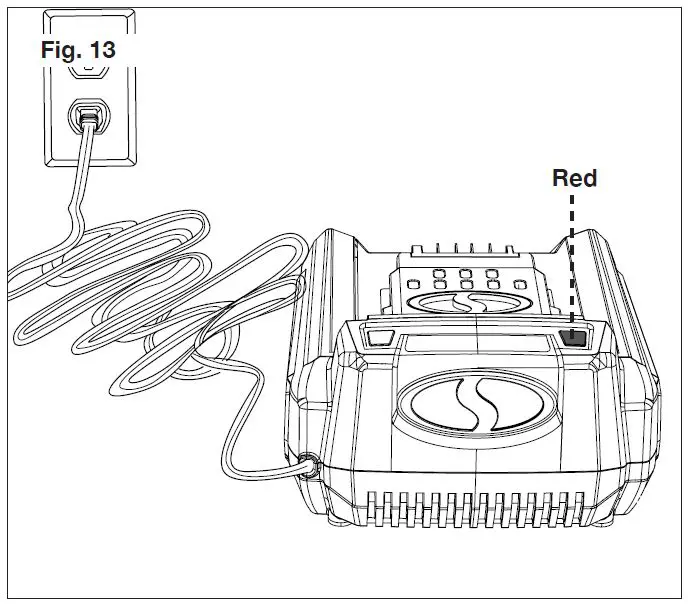 Fig. 13

Red