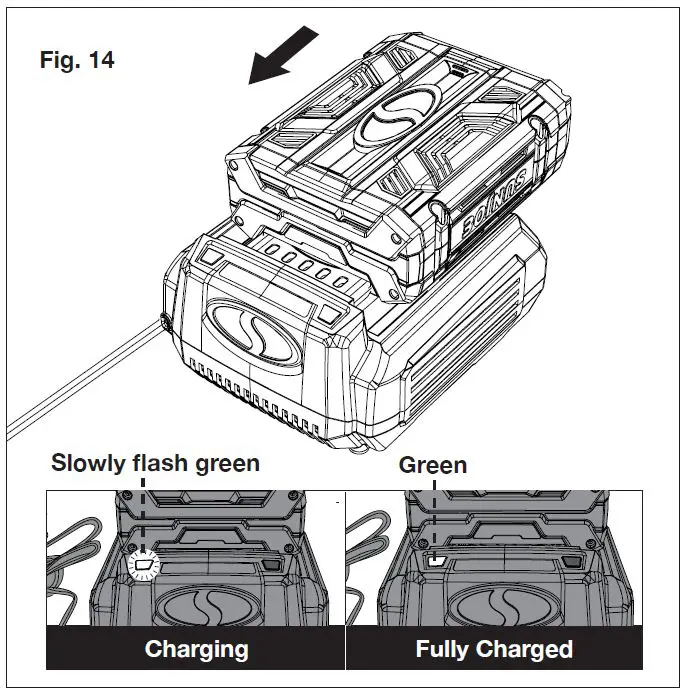 Fig. 14

SUNJOE

Slowly flash green

Green

Charging

Fully Charged