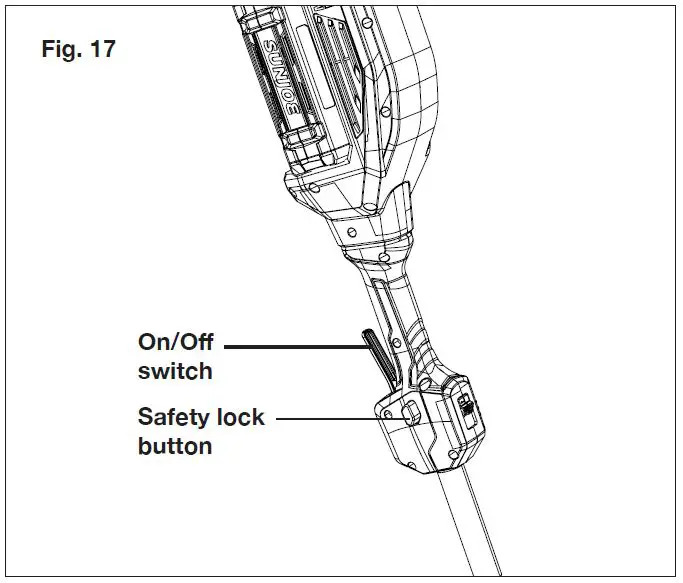 Fig. 17

SUNJOE

On/Off switch

Safety lock button