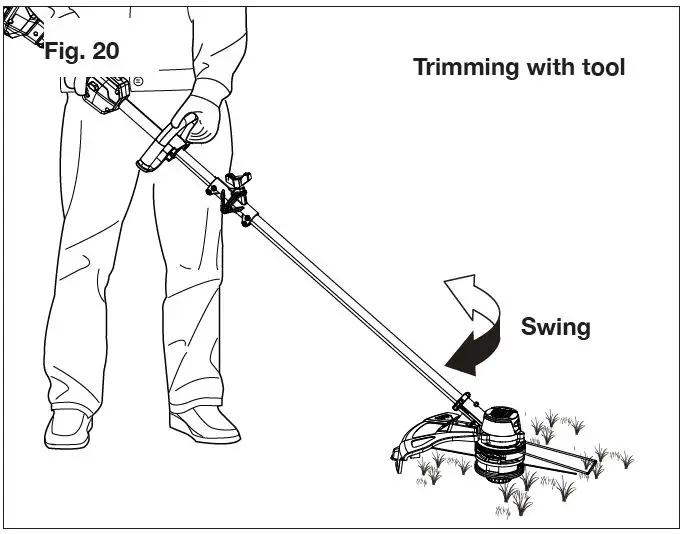 Fig. 20

Trimming with tool

Swing