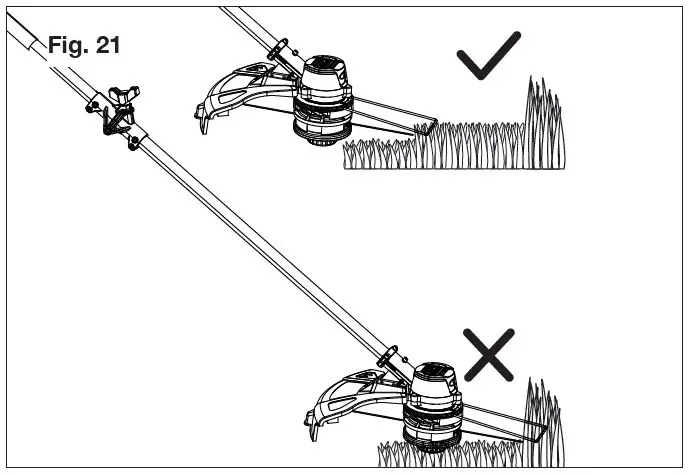 Fig. 21