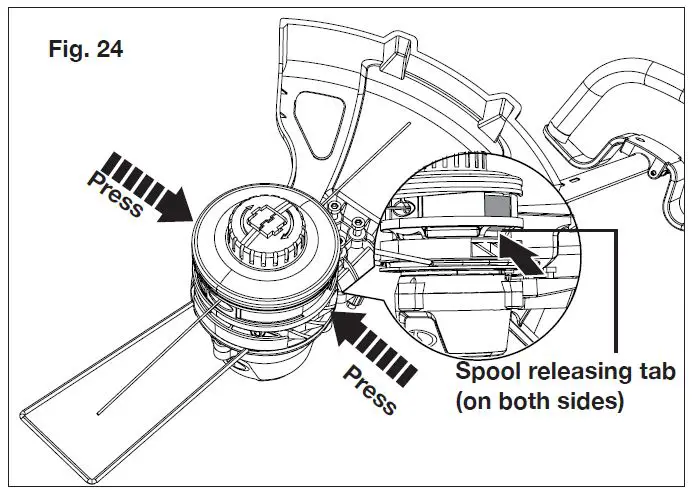 Fig. 24

Press

Press

Spool releasing tab
(on both sides)