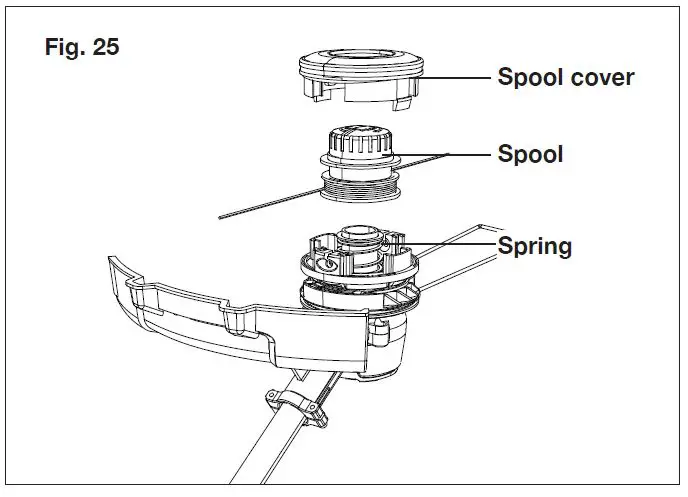 Fig. 25

Spool cover

Spool

Spring