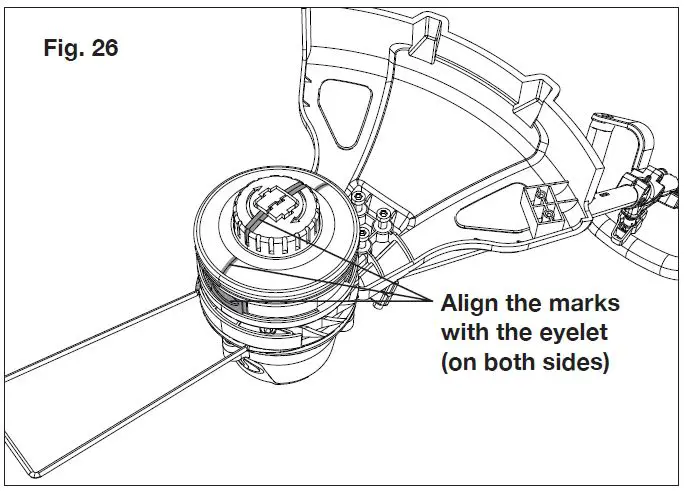 Fig. 26

Align the marks with the eyelet (on both sides)