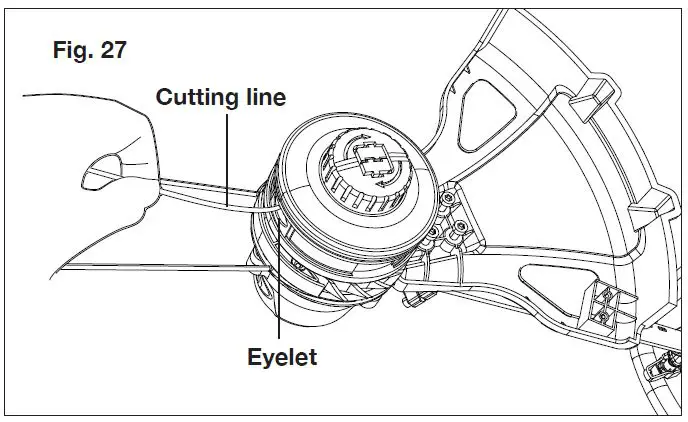 Fig. 27

Cutting line

Eyelet