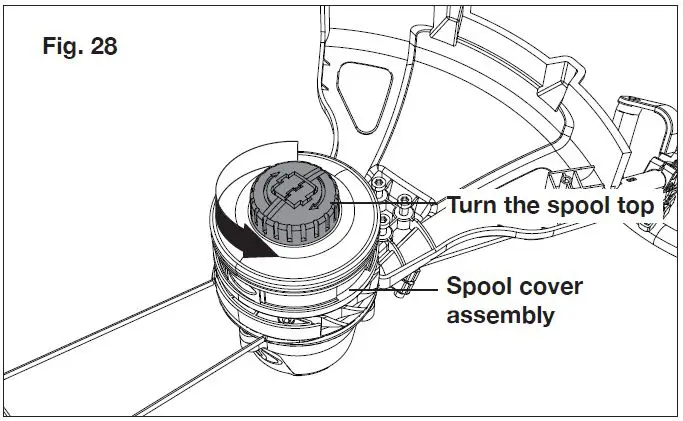 Fig. 28

Turn the spool top

Spool cover assembly