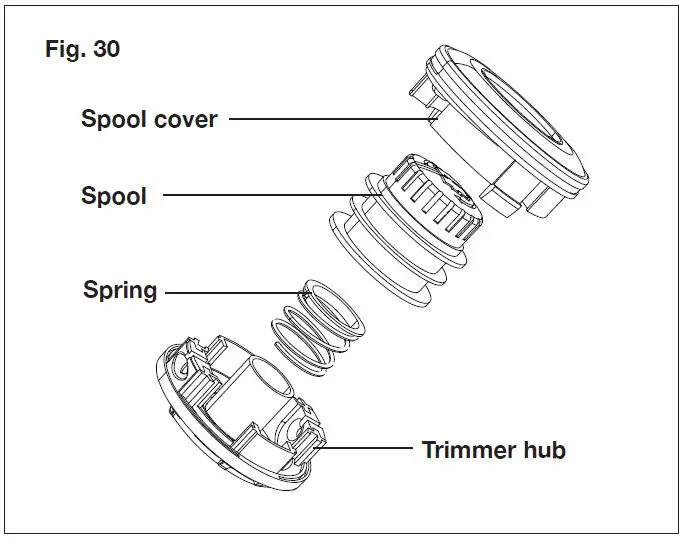 Fig. 30

Spool cover

Spool

Spring

Trimmer hub