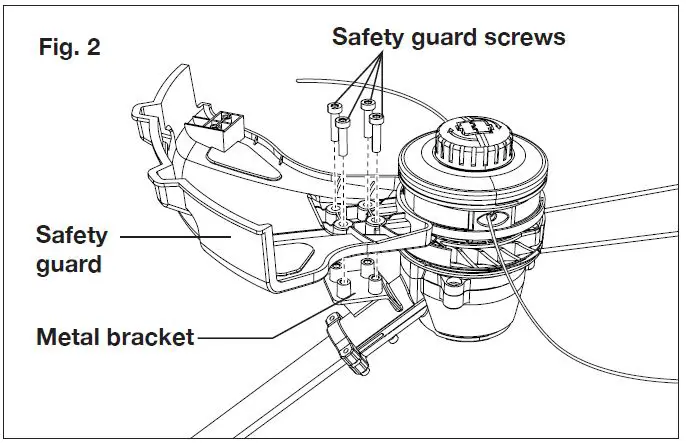 Fig. 2

Safety guard screws

Safety guard

Metal bracket