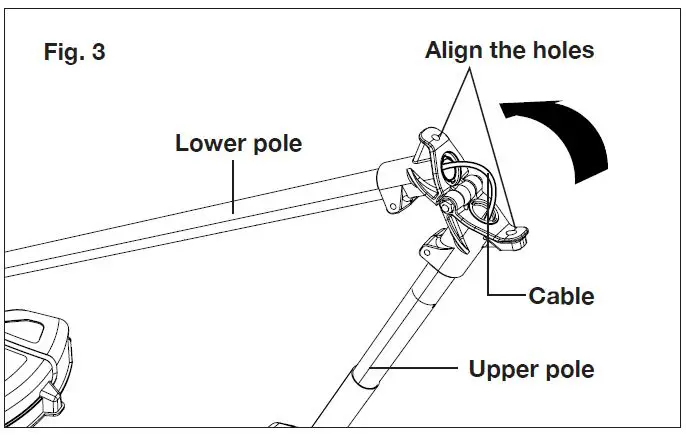 Fig. 3

Align the holes

Lower pole

Cable

Upper pole