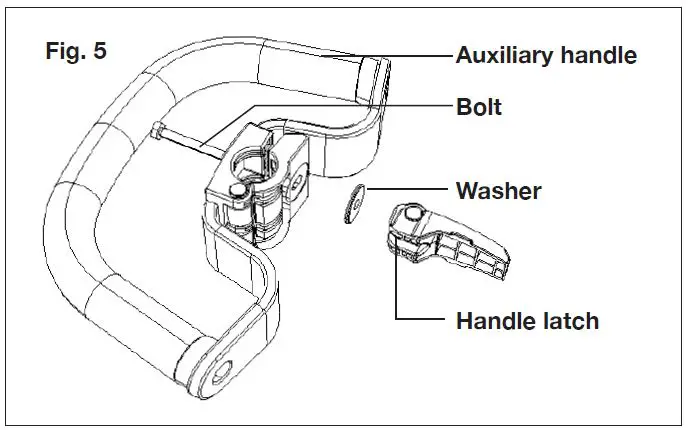 Fig. 5

Auxiliary handle

Bolt

Washer

Handle latch