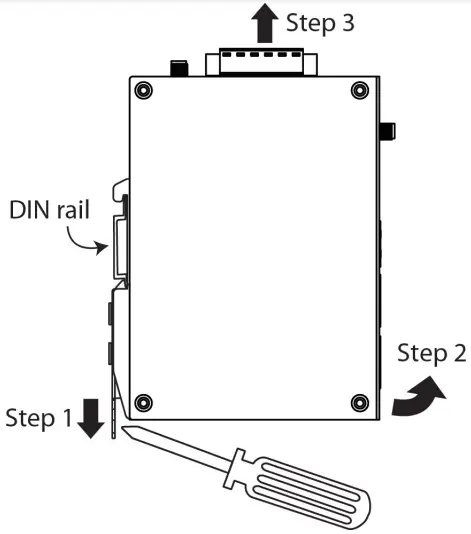 Step 3

DIN rail

Step 2

Step 1