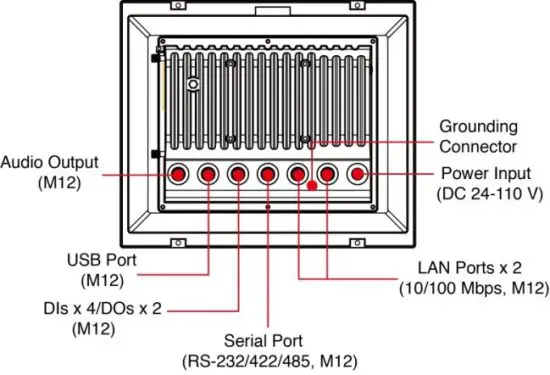 Grounding Connector

Audio Output (M12)

Power Input (DC 24-110 V)

USB Port (M12)

LAN Ports x 2 (10/100 Mbps, M12)

DIs x 4/DOs x 2 (M12)

Serial Port (RS-232/422/485, M12)