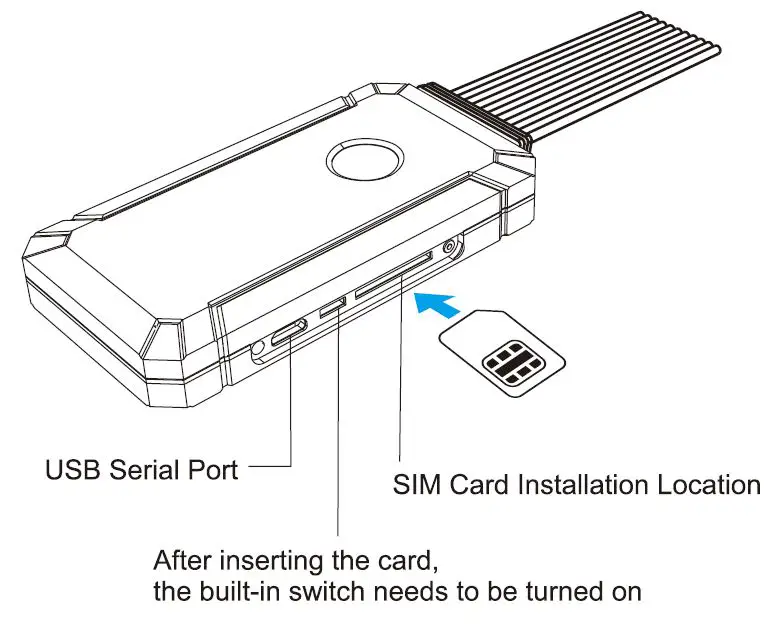 USB Serial Port

SIM Card Installation Location

After inserting the card,
the built-in switch needs to be turned on