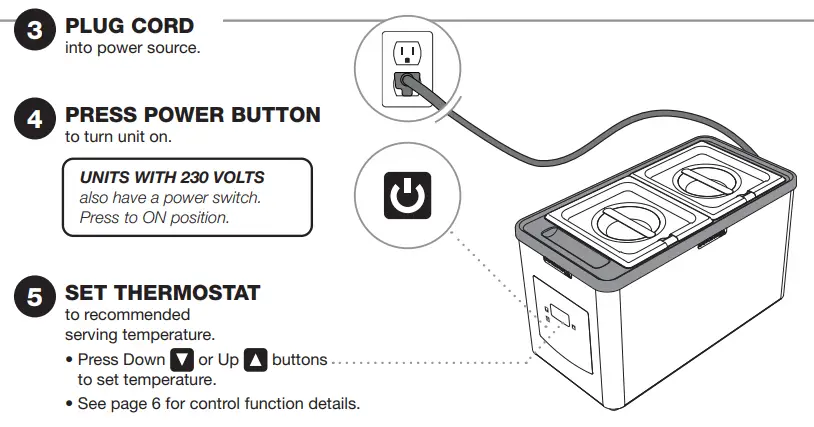 3 PLUG CORD
into power source.

4 PRESS POWER BUTTON
to turn unit on.

UNITS WITH 230 VOLTS
also have a power switch.
Press to ON position.

5 SET THERMOSTAT
to recommended serving temperature.

• Press Down ▼ or Up ▲ buttons to set temperature.
• See page 6 for control function details.