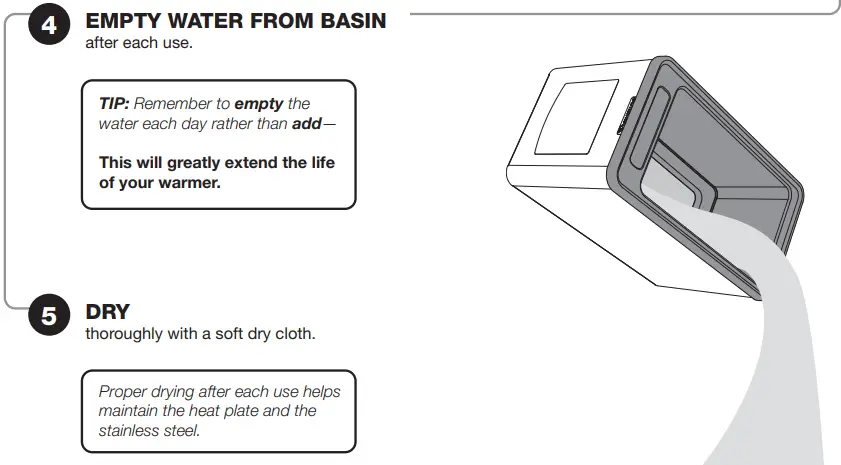 4 EMPTY WATER FROM BASIN
after each use.

TIP: Remember to empty the water each day rather than add—

This will greatly extend the life of your warmer.

5 DRY
thoroughly with a soft dry cloth.

Proper drying after each use helps maintain the heat plate and the stainless steel.