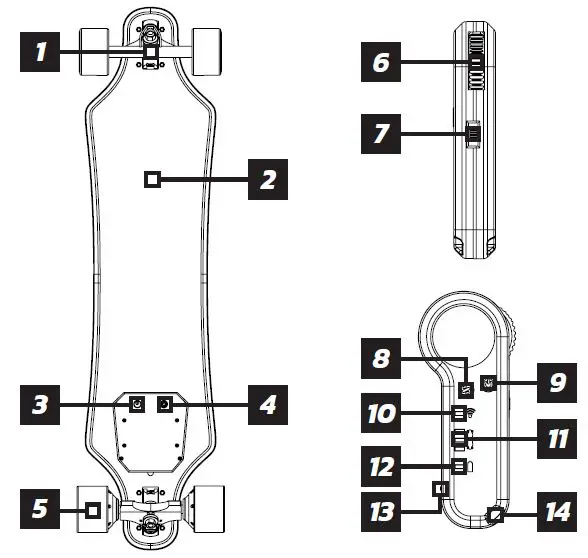 1
2
3
4
5
6
7
8
9
10
11
12
13
14