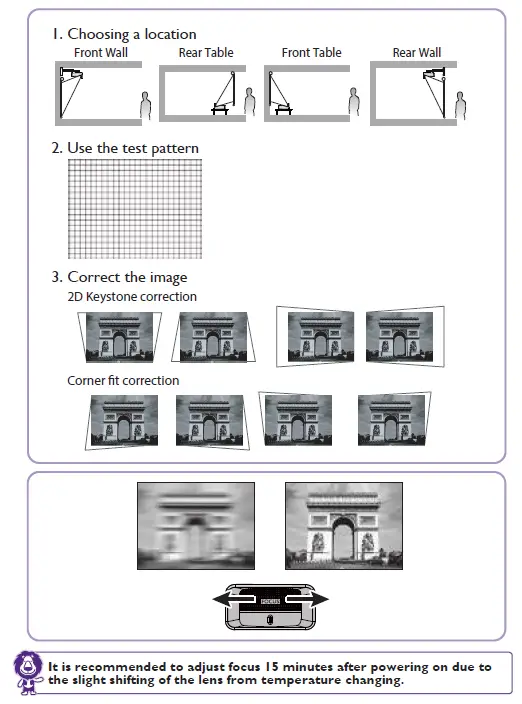 1. Choosing a location

Front Wall

Rear Table

Front Table

Rear Wall

2. Use the test pattern

3. Correct the image

2D Keystone correction

Corner fit correction

FOCUS

It is recommended to adjust focus 15 minutes after powering on due to the slight shifting of the lens from temperature changing.