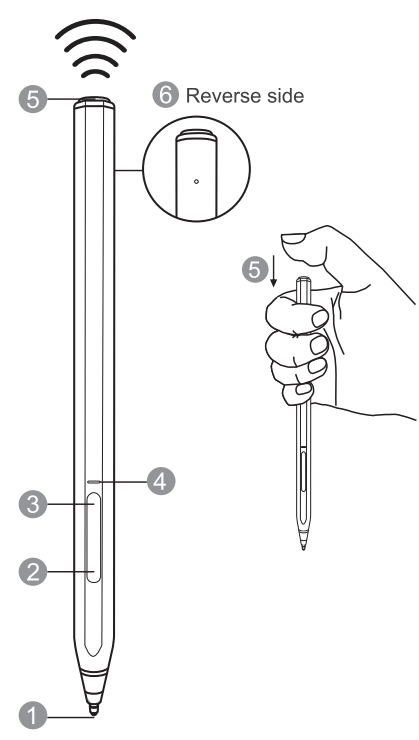 5

6 Reverse side

5

4

3

2

1