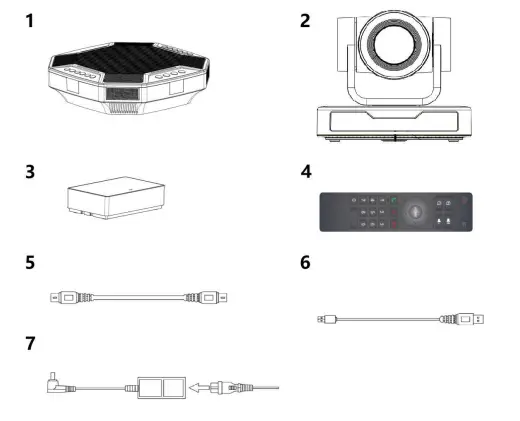 1

2

3

4

5

6

7