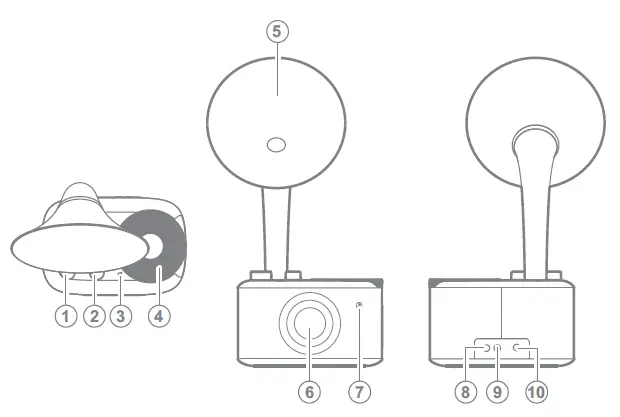 5

1 2 3 4

6 7

8 9 10