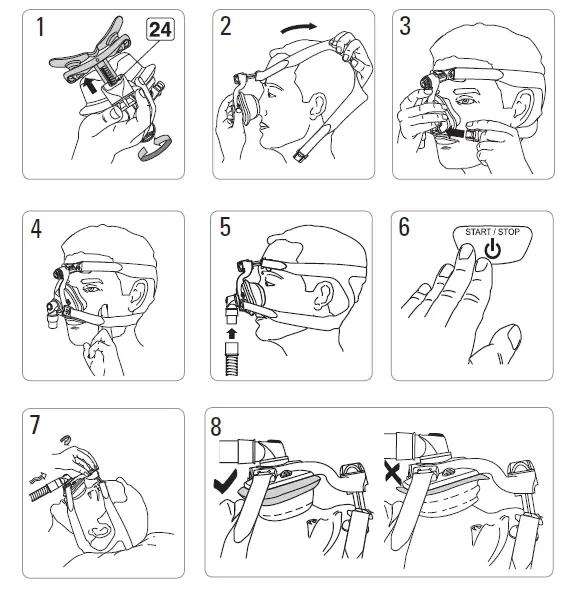 1

24

2

3

4

5

6

START / STOP

7

8