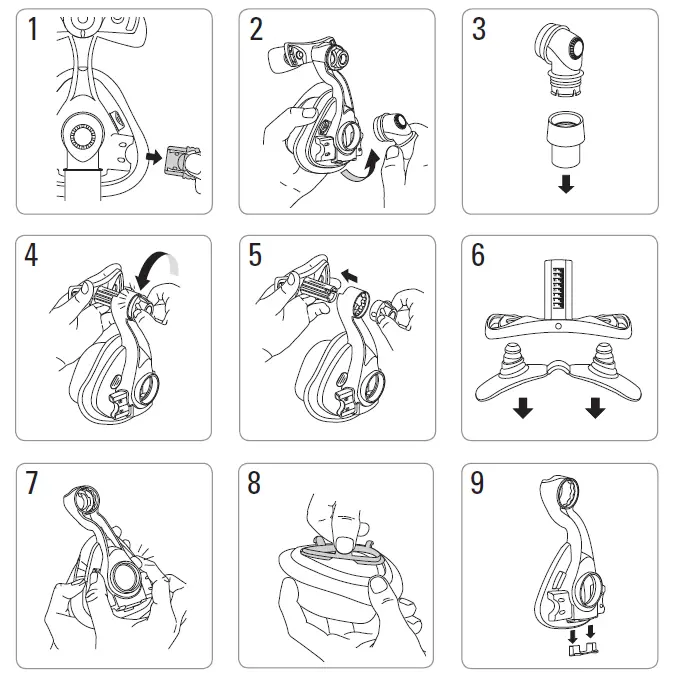 1

2

3

4

5

6

7

8

9