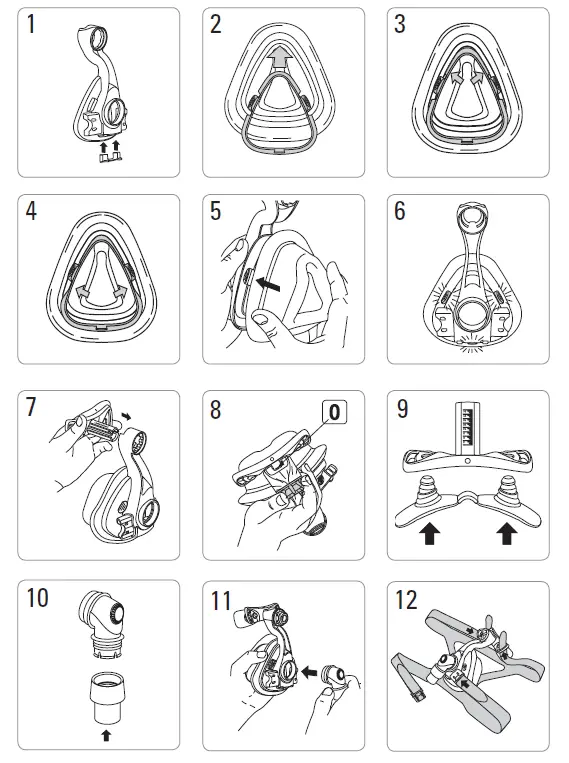 1

2

3

4

5

6

7

8

0

9

10

11

12