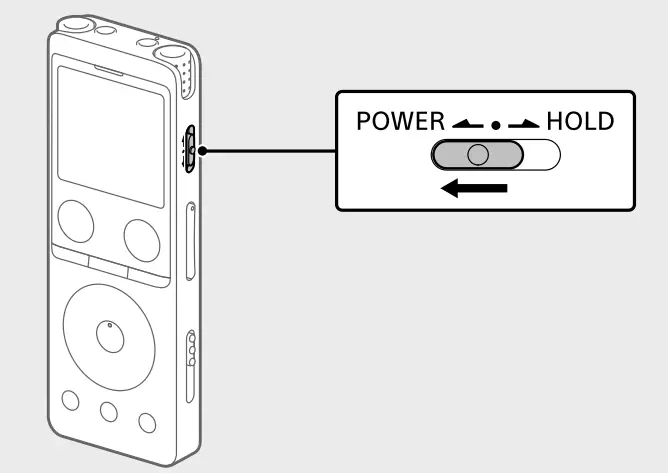 POWER • HOLD