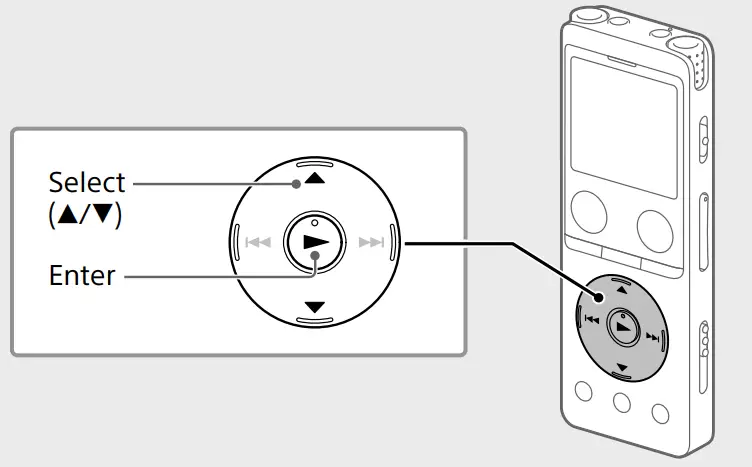 Select
(▲/▼)

Enter