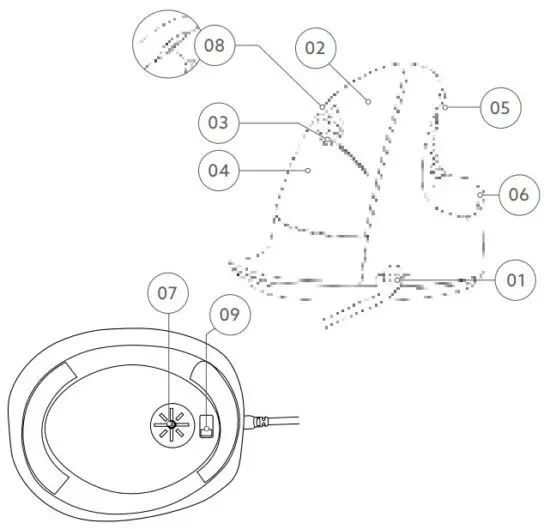 08
02
05
03
04
06
01
07
09