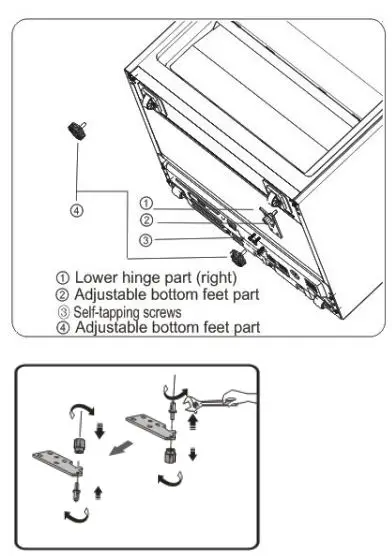 ④

①

②

③

① Lower hinge part (right)
② Adjustable bottom feet part
③ Self-tapping screws
④ Adjustable bottom feet part