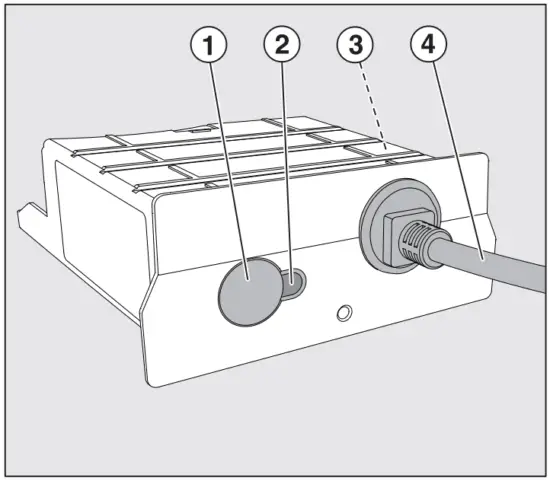 1 2 3 4