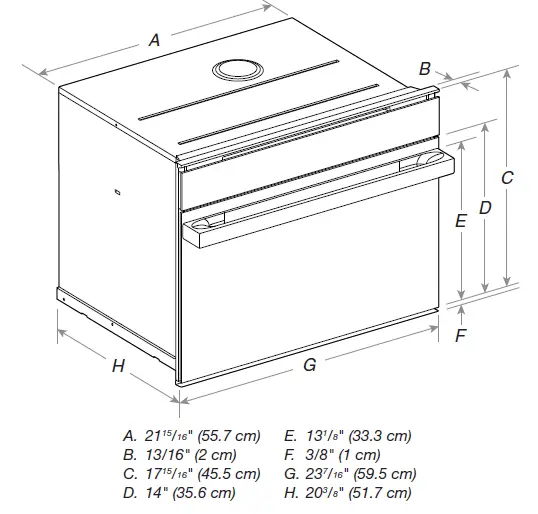 A
B
C
D
E
F
G
H

A. $21^{15}/_{16}$" (55.7 cm)
B. 13/16" (2 cm)
C. $17^{15}/_{16}$" (45.5 cm)
D. 14" (35.6 cm)

E. $13^{1}/_{8}$" (33.3 cm)
F. 3/8" (1 cm)
G. $23^{7}/_{16}$" (59.5 cm)
H. $20^{3}/_{8}$" (51.7 cm)