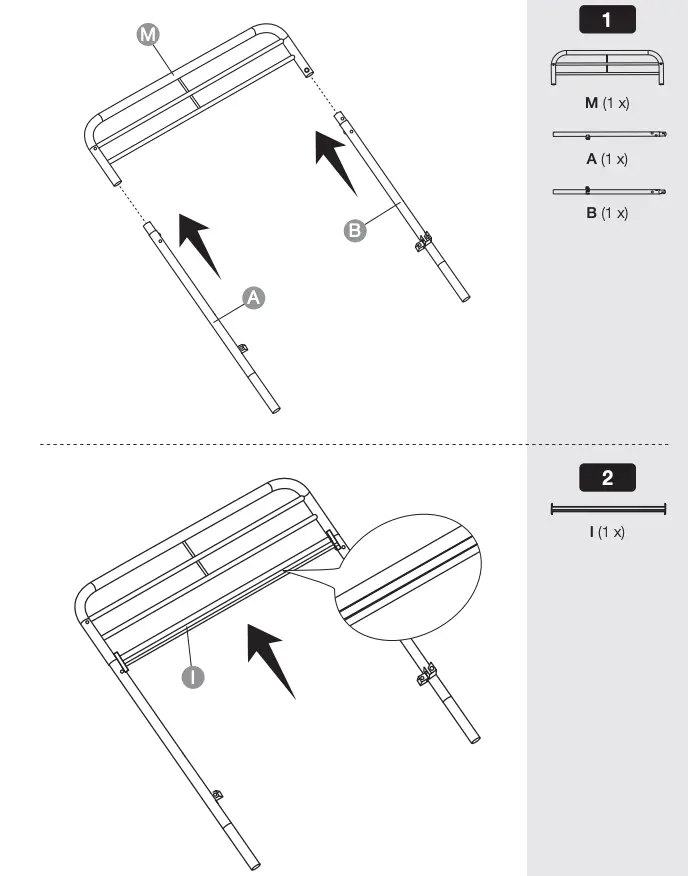 M

B

A

1

M (1 x)

A (1 x)

B (1 x)

I

2

I (1 x)