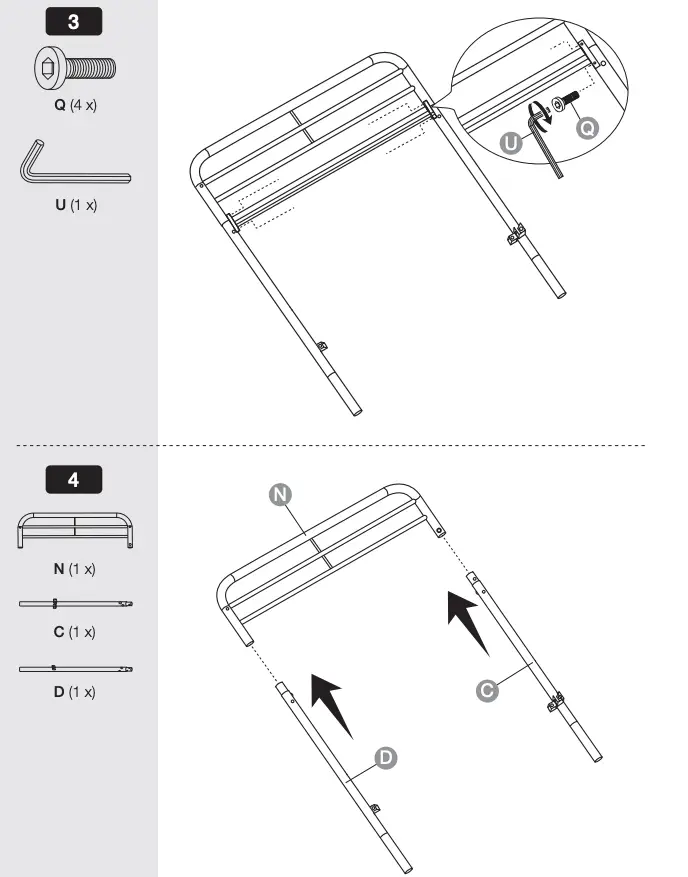 3

Q (4 x)

U (1 x)

U

Q

4

N (1 x)

C (1 x)

D (1 x)

N

C

D