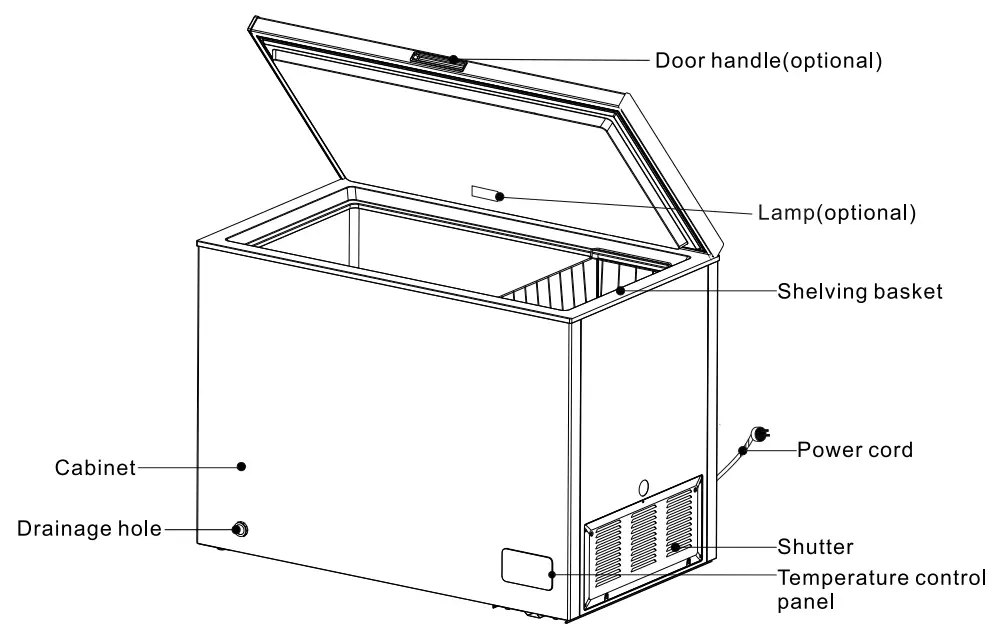 Door handle(optional)

Lamp(optional)

Shelving basket

Power cord

Cabinet

Drainage hole

Shutter

Temperature control panel