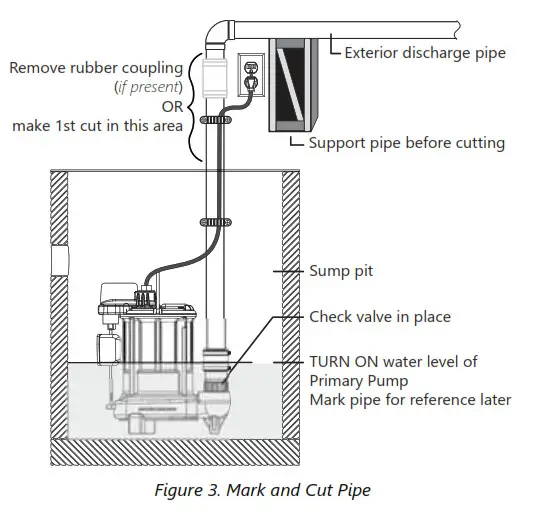 Exterior discharge pipe

Remove rubber coupling (if present) OR make 1st cut in this area

Support pipe before cutting

Sump pit

Check valve in place

TURN ON water level of Primary Pump
Mark pipe for reference later

Figure 3. Mark and Cut Pipe