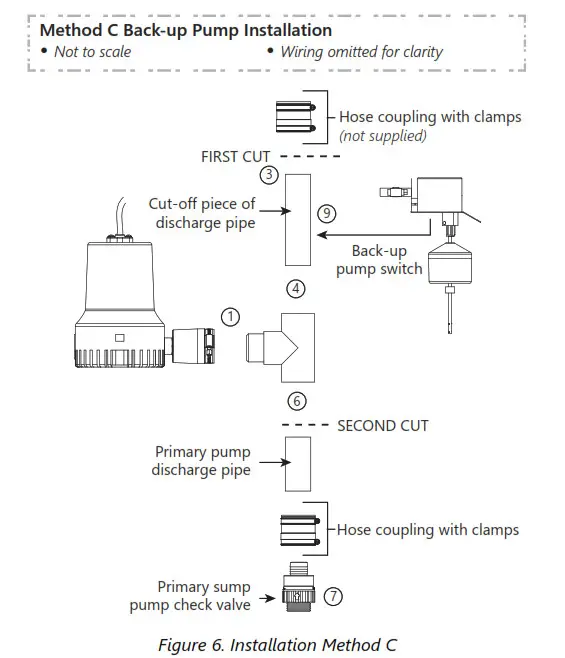 Method C Back-up Pump Installation
• Not to scale
• Wiring omitted for clarity

Hose coupling with clamps
(not supplied)

FIRST CUT

3

Cut-off piece of discharge pipe

9

Back-up pump switch

4

1

6

SECOND CUT

Primary pump discharge pipe

Hose coupling with clamps

Primary sump pump check valve

7

Figure 6. Installation Method C