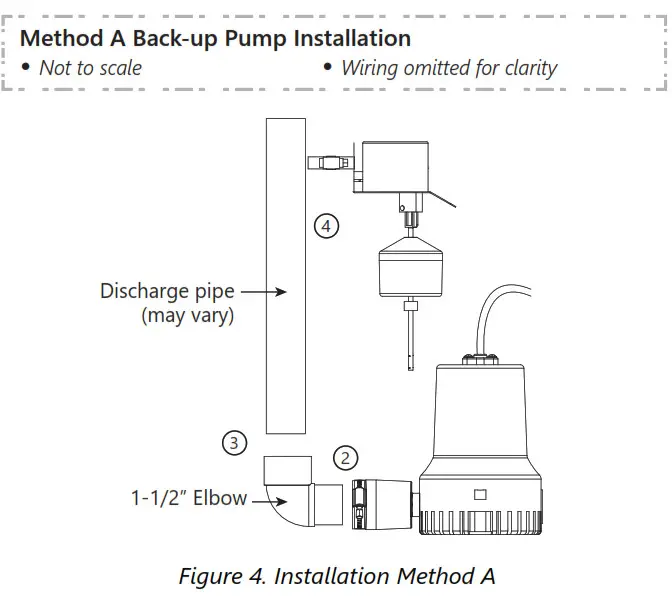 Method A Back-up Pump Installation
• Not to scale
• Wiring omitted for clarity

4

Discharge pipe (may vary)

3

2

1-1/2" Elbow

Figure 4. Installation Method A