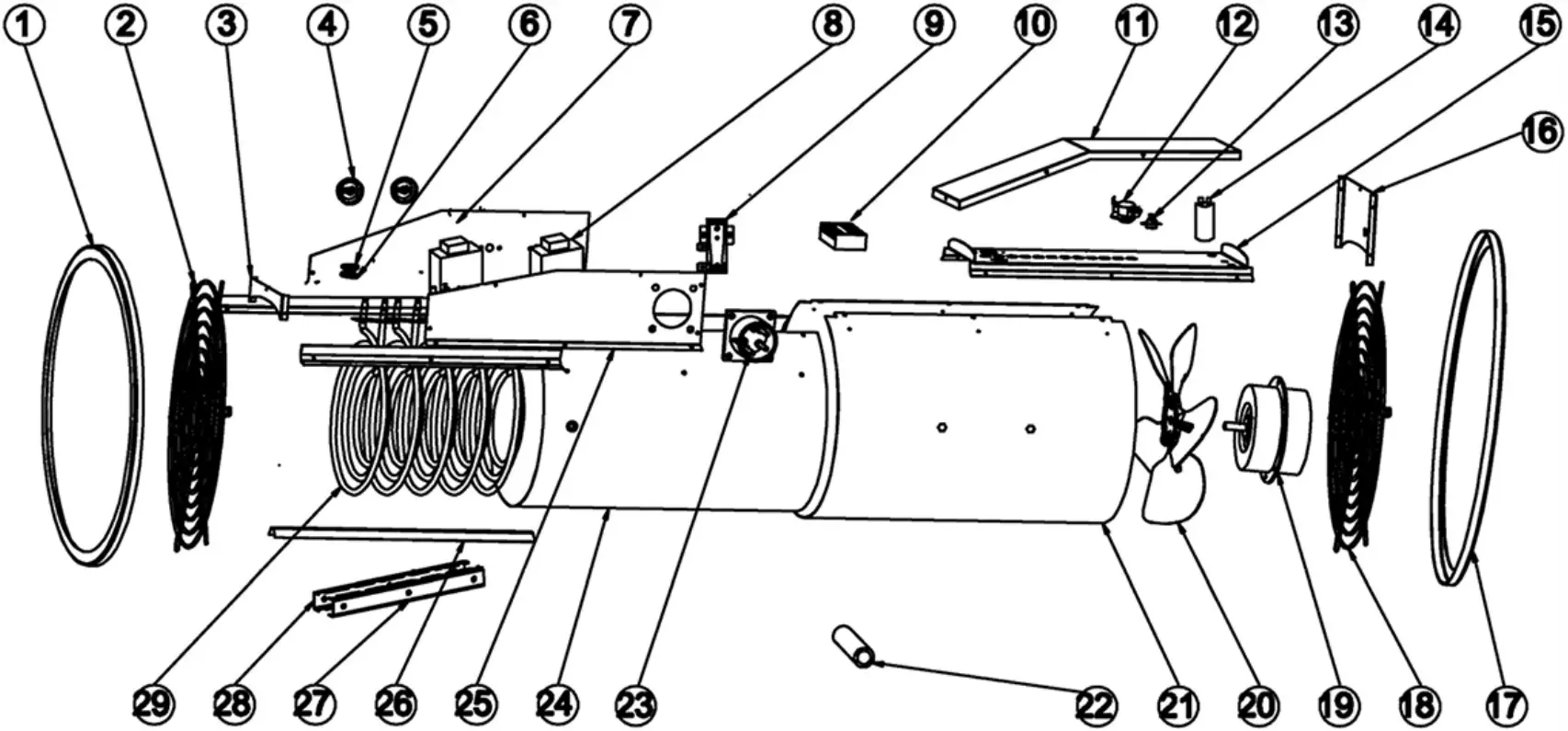 1 2 3 4 5 6 7 8 9 10 11 12 13 14 15

16

29 28 27 26 25 24 23 22 21 20 19 18 17