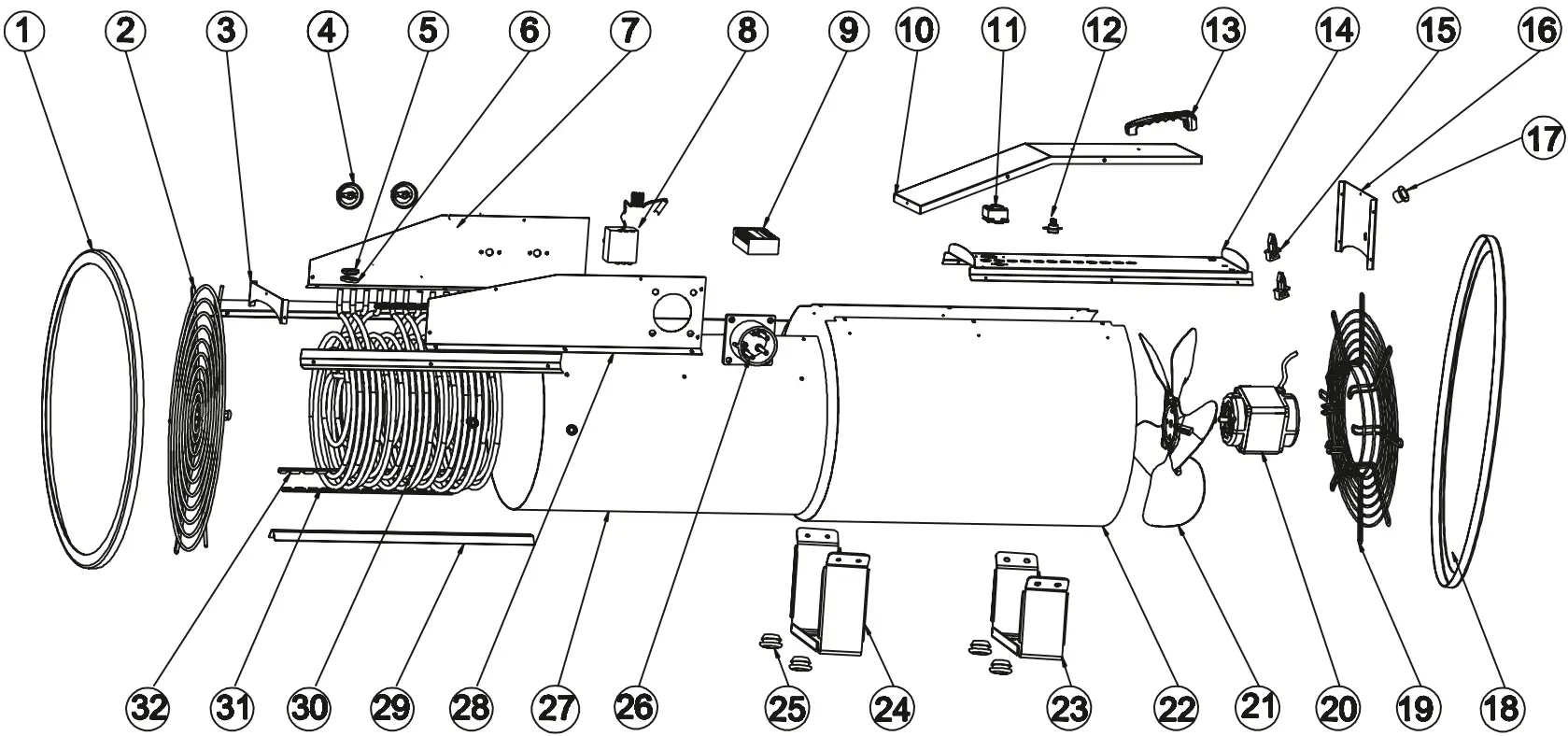 1 2 3 4 5 6 7 8 9 10 11 12 13 14 15 16

17

32 31 30 29 28 27 26 25 24 23 22 21 20 19 18