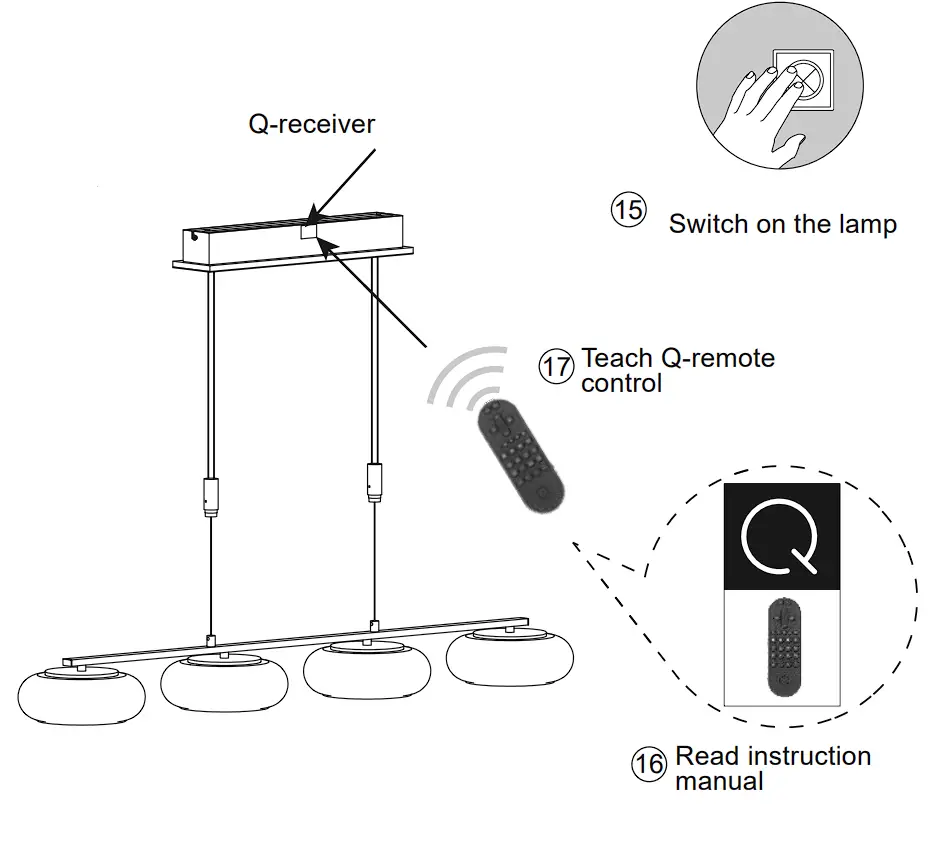 Q-receiver

15 Switch on the lamp

17 Teach Q-remote control

Q

16 Read instruction manual