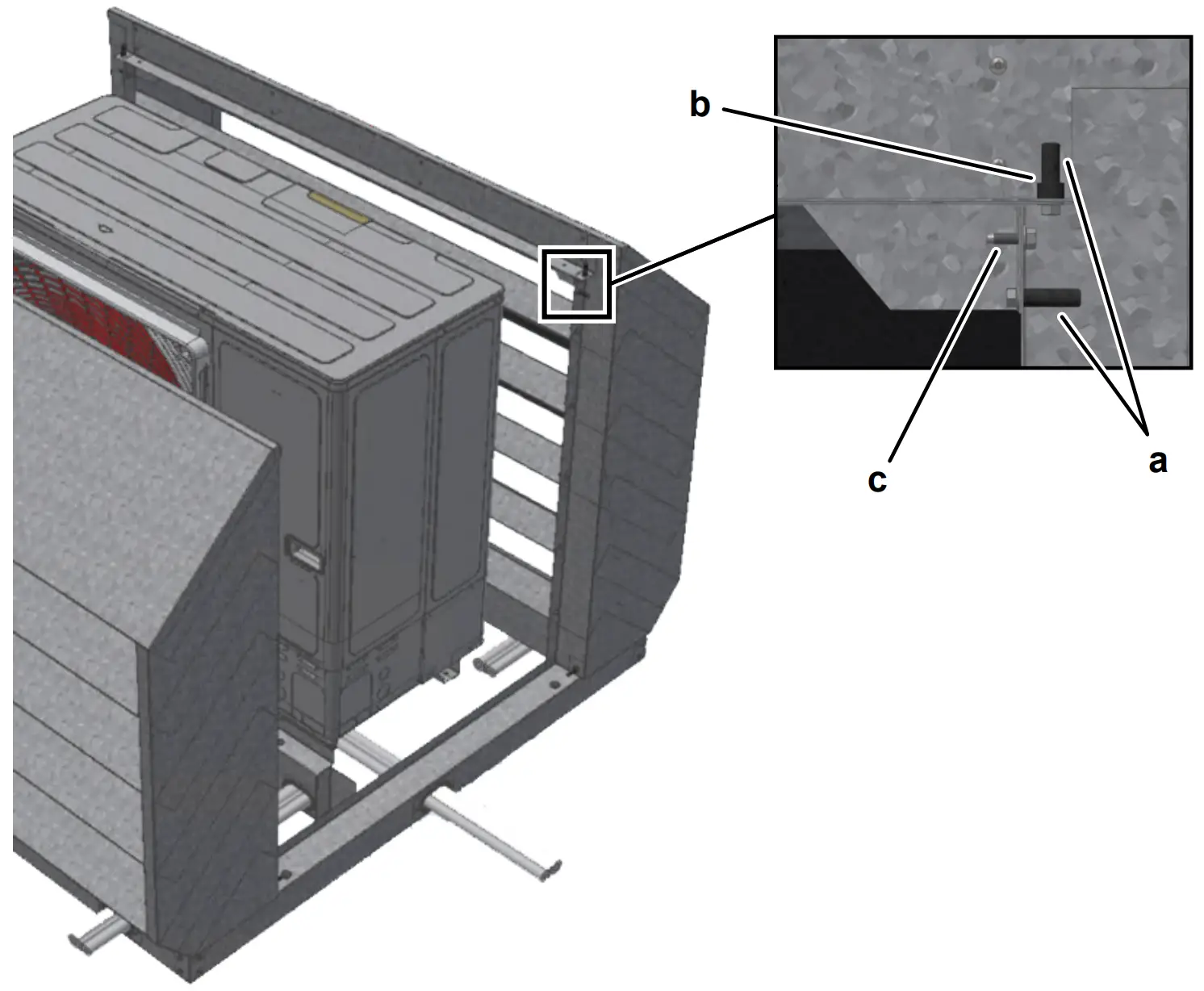 b
c
a