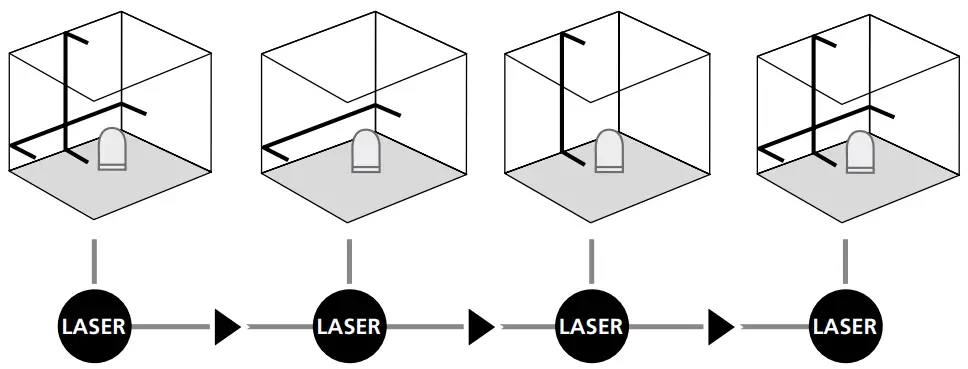 LASER

LASER

LASER

LASER