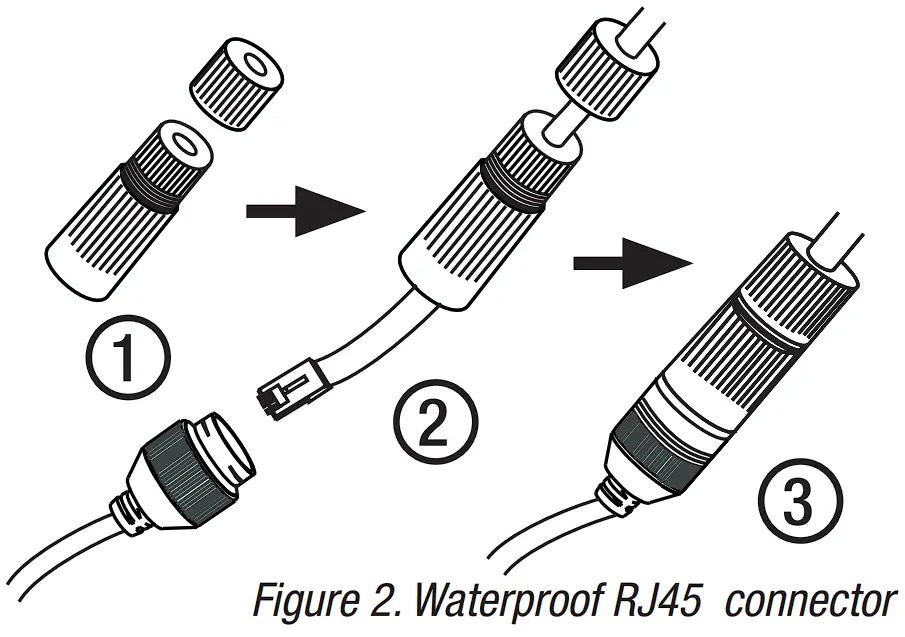 1

2

3

Figure 2. Waterproof RJ45 connector