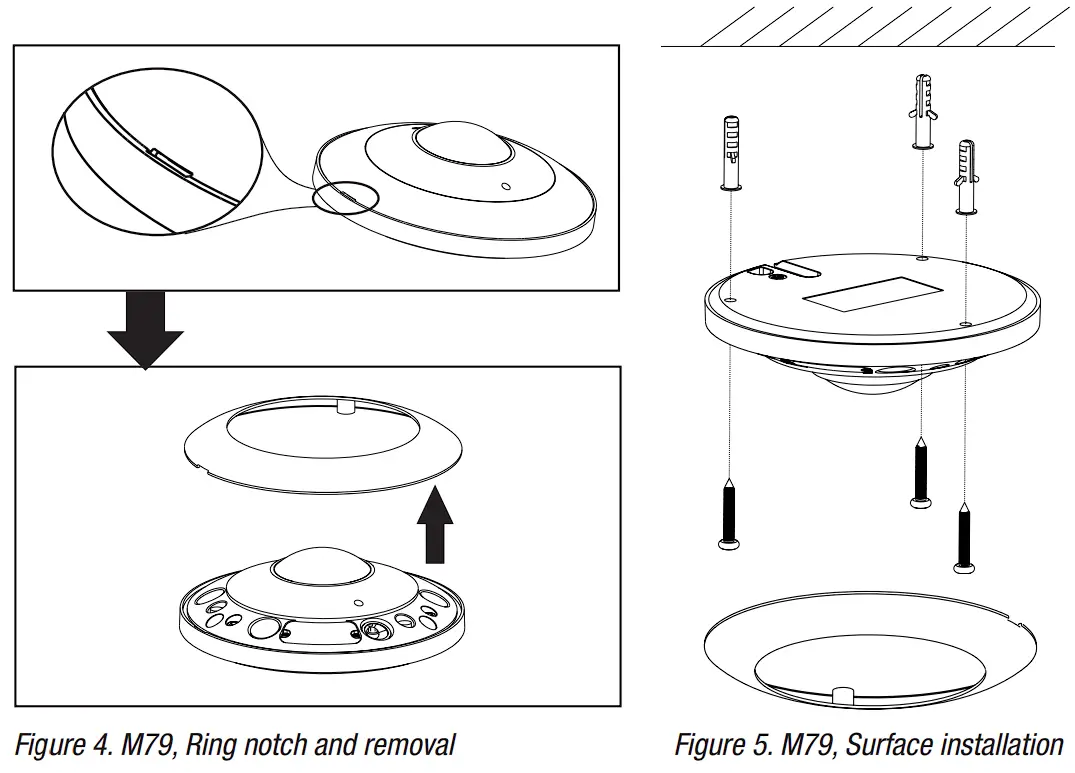 Figure 4. M79, Ring notch and removal

Figure 5. M79, Surface installation