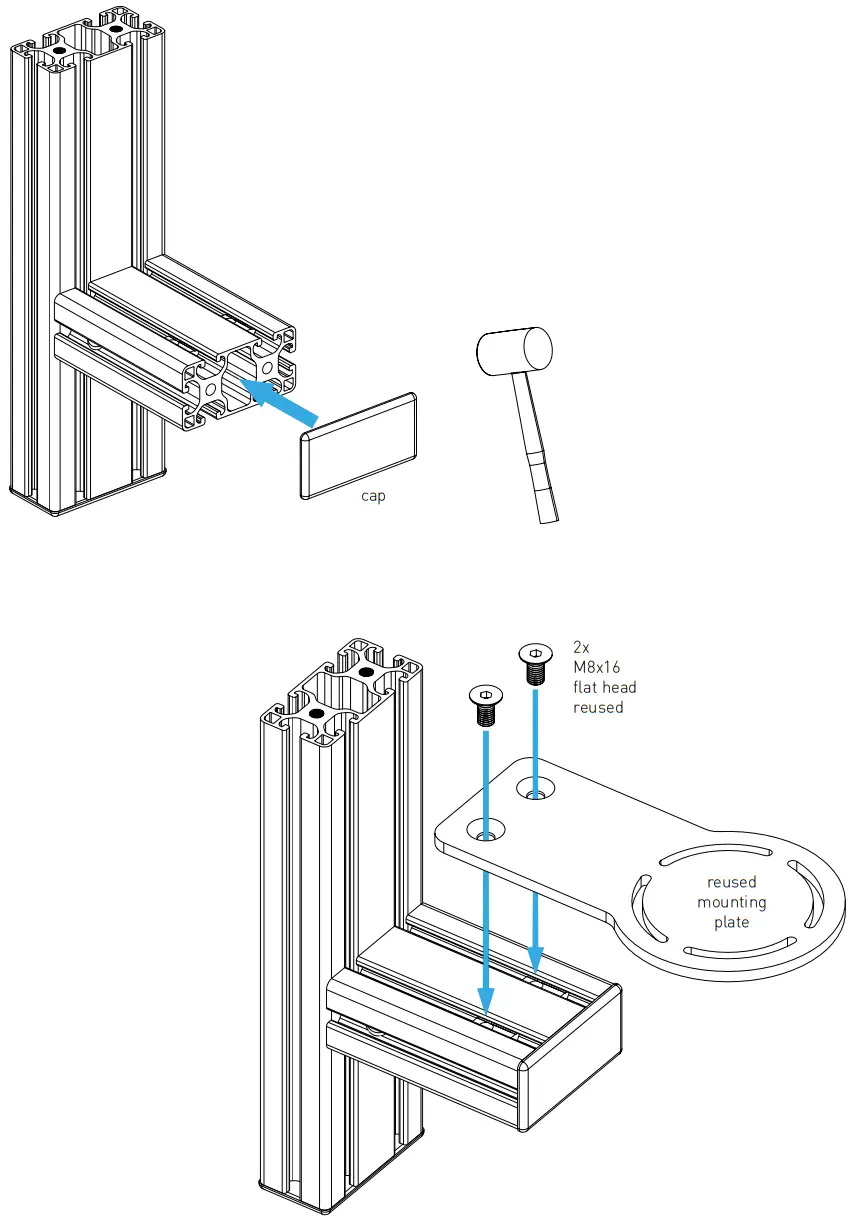 cap

2x
M8x16
flat head
reused

reused
mounting
plate